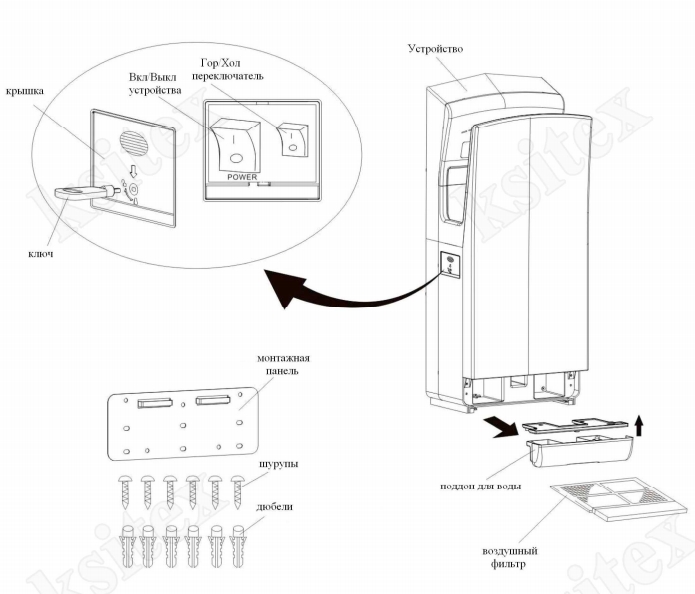 Устройство

Гор/Хол переключатель

Вкл/Выкл устройства

крышка

POWER

ключ

монтажная панель

шурупы

дюбели

поддон для воды

воздушный фильтр

ksitex

ksitex

ksitex

ksitex